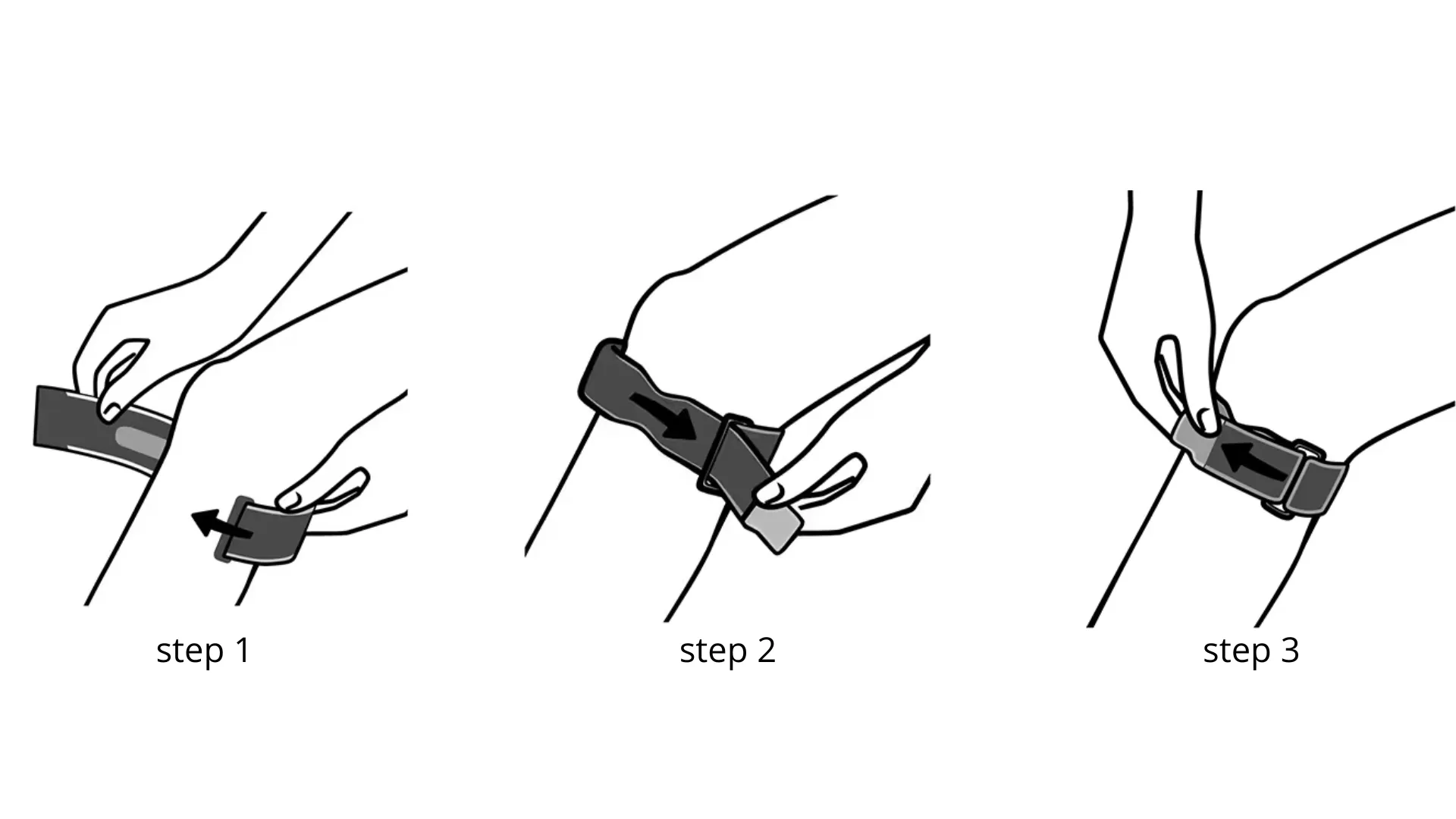 step 1

step 2

step 3