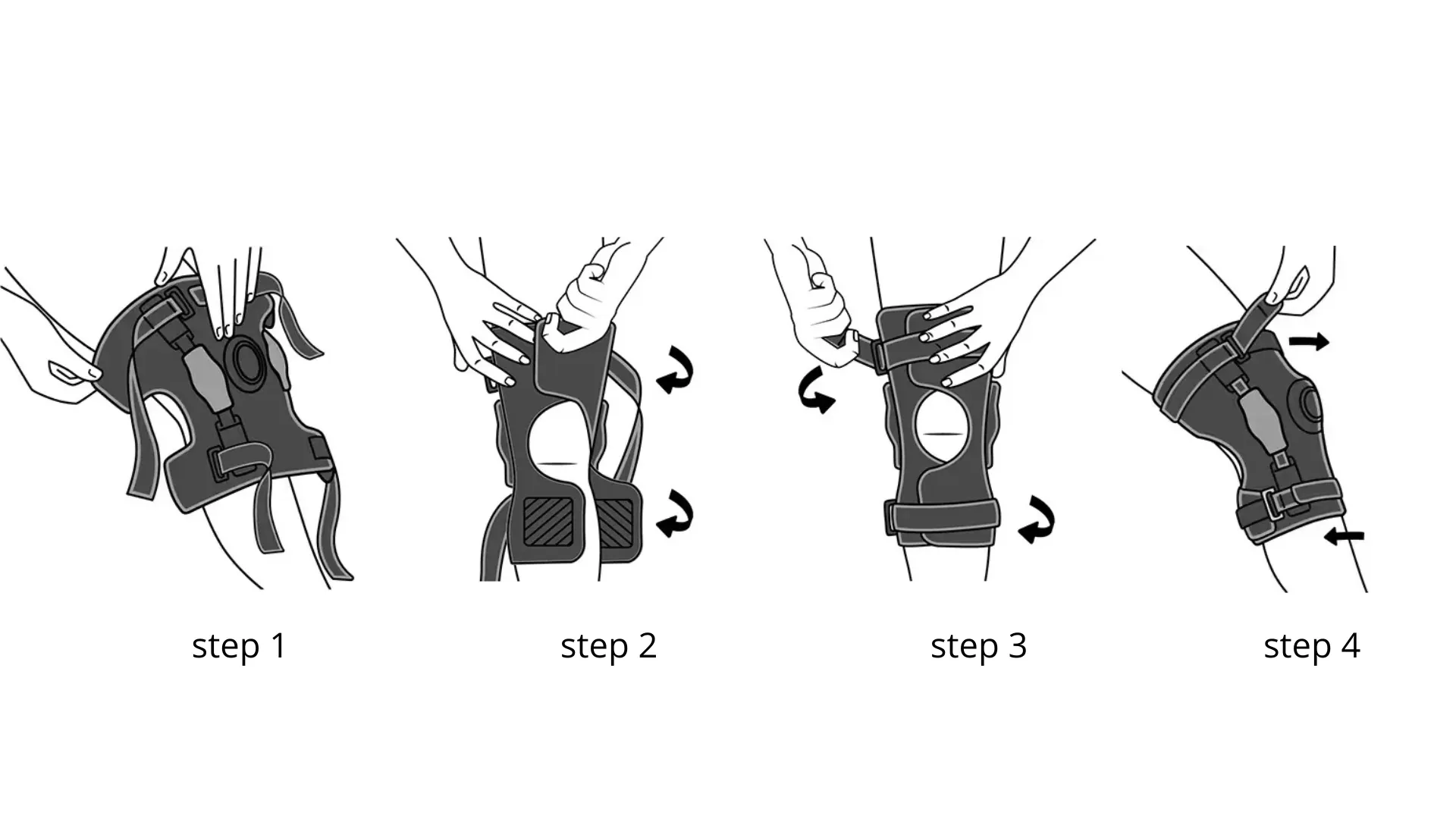 step 1

step 2

step 3

step 4